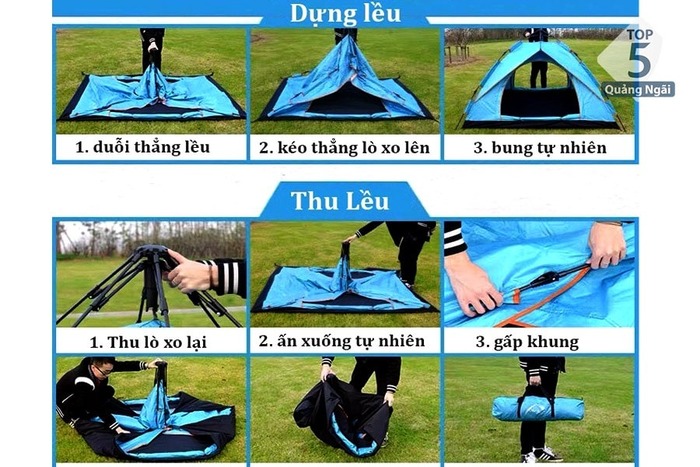 Dựng lều

TOP 5 Quảng Ngãi

1. duỗi thẳng lều

2. kéo thẳng lò xo lên

3. bung tự nhiên

Thu Lều

1. Thu lò xo lại

2. ấn xuống tự nhiên

3. gấp khung